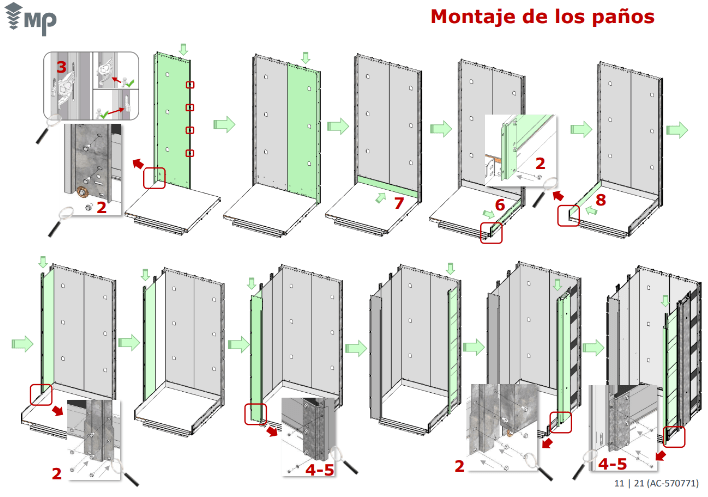 MP

Montaje de los paños

3

2

7

2

6

8

2

4-5

2

4-5

11 | 21 (AC-570771)